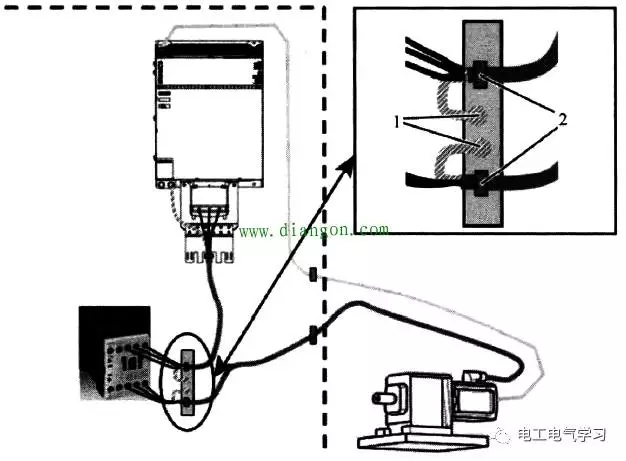 1
2
www.diangon.com
电工电气学习